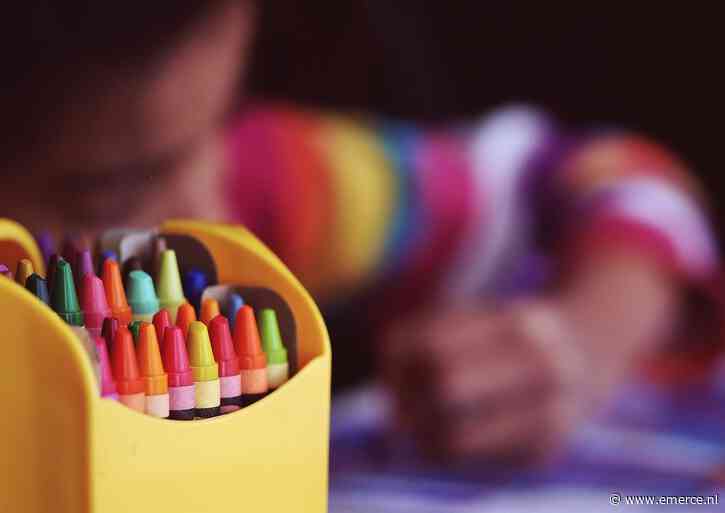 © www.emerce.nl