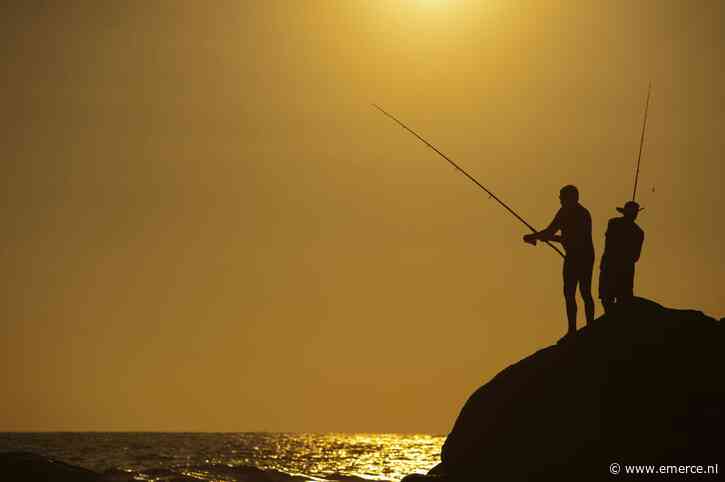 © www.emerce.nl