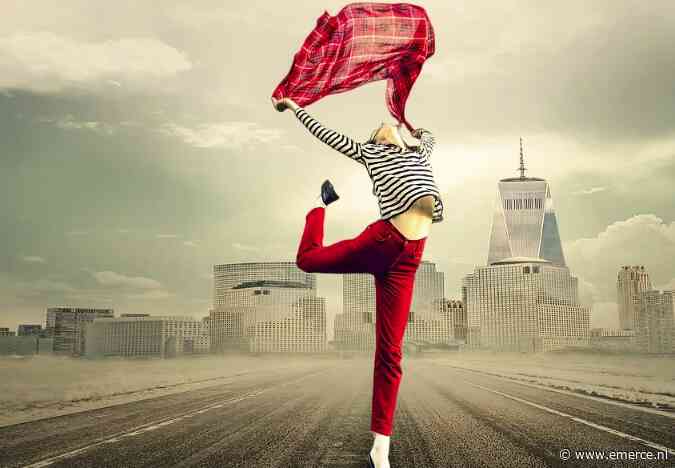 © www.emerce.nl