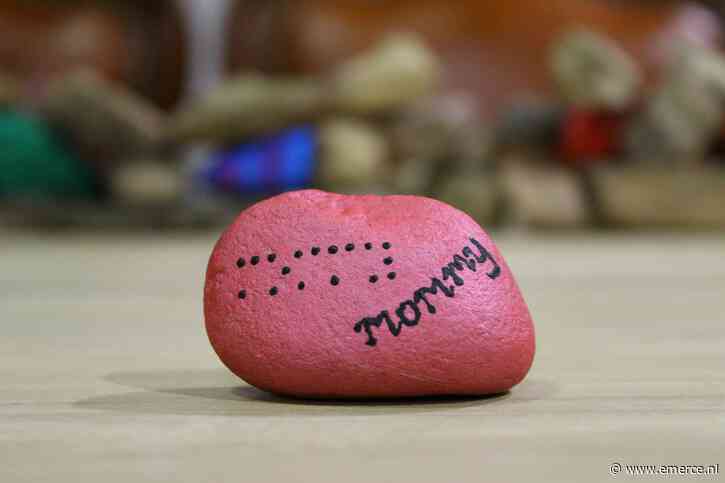 Mommy

© www.emerce.nl