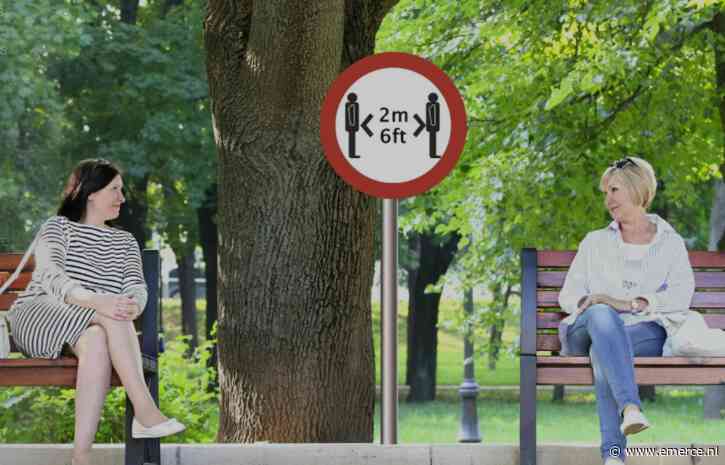 2m
6ft

© www.emerce.nl