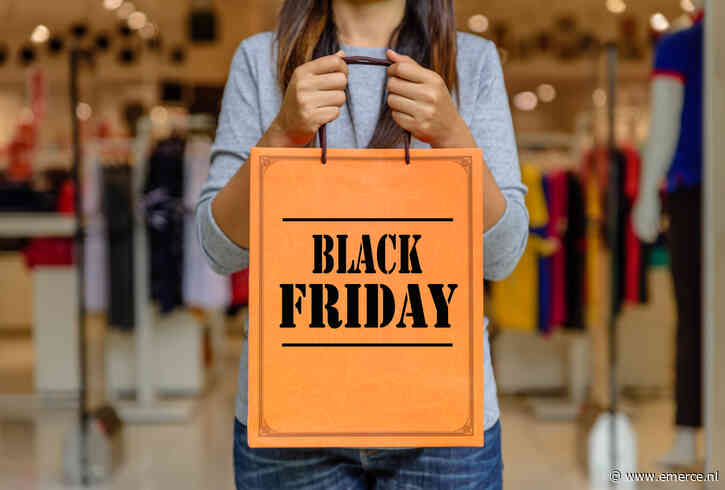 BLACK FRIDAY

© www.emerce.nl