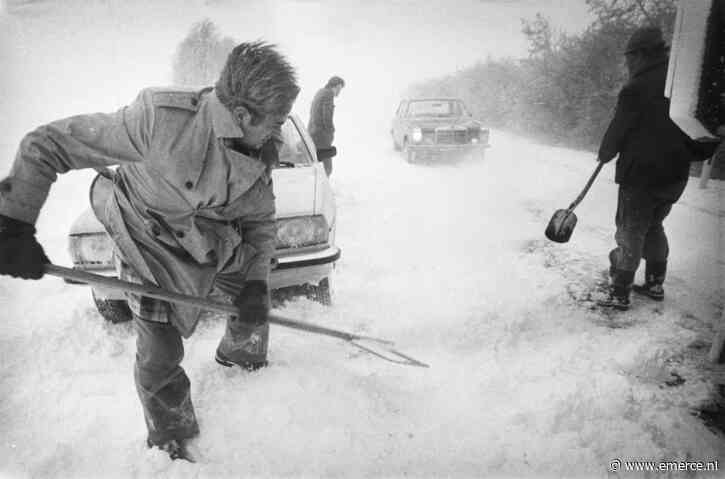 © www.emerce.nl