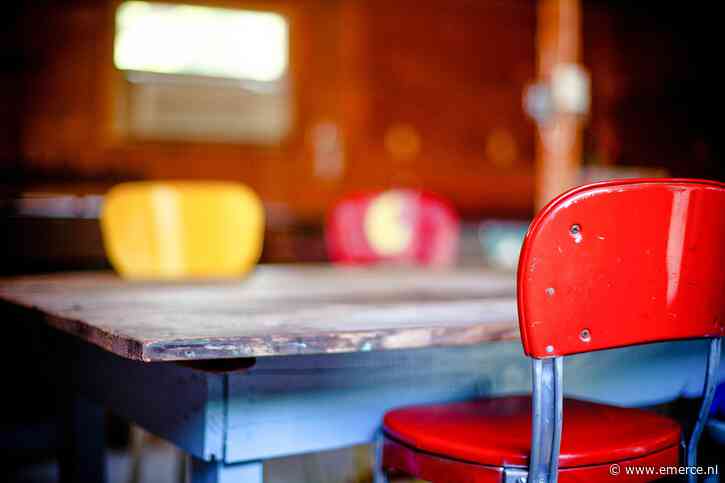 © www.emerce.nl