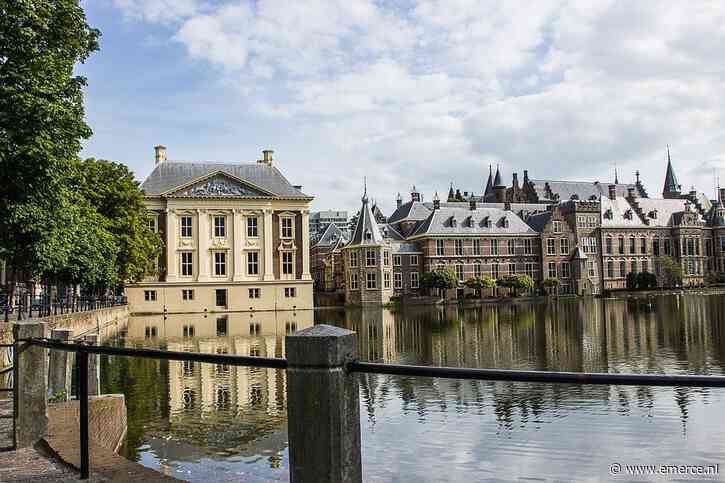 © www.emerce.nl