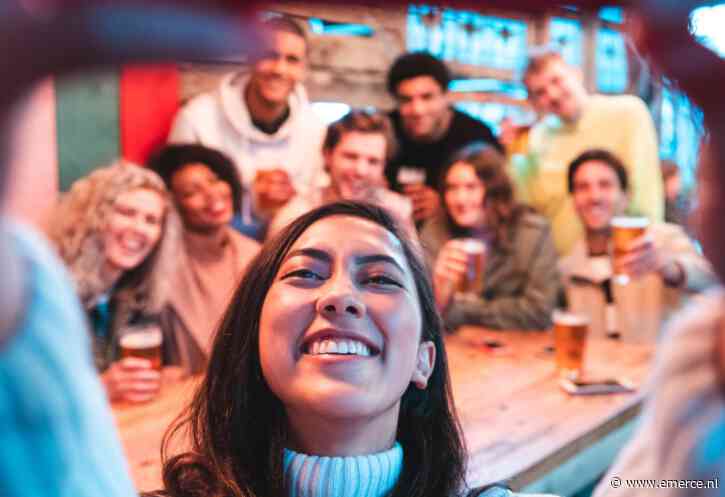 © www.emerce.nl