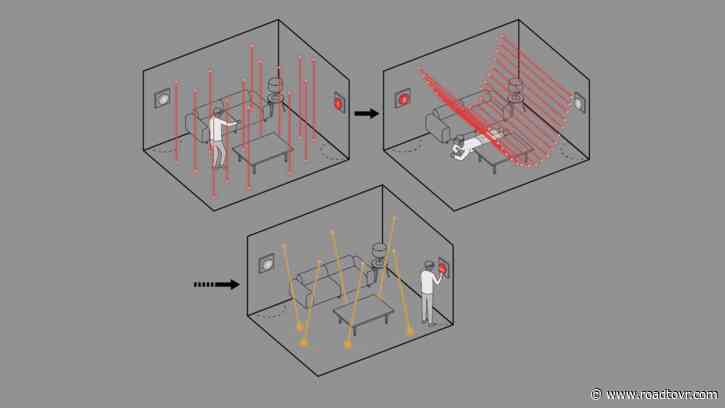 © www.roadtovr.com