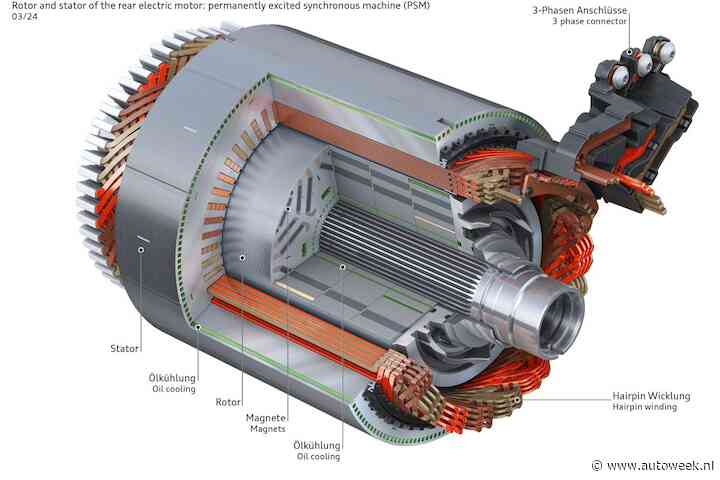 Rotor and stator of the rear electric motor: permanently excited synchronous machine (PSM)
03/24

3-Phasen Anschlüsse
3 phase connector

Stator

Ölkühlung
Oil cooling

Rotor

Magnete
Magnets

Ölkühlung
Oil cooling

Hairpin Wicklung
Hairpin winding

© www.autoweek.nl