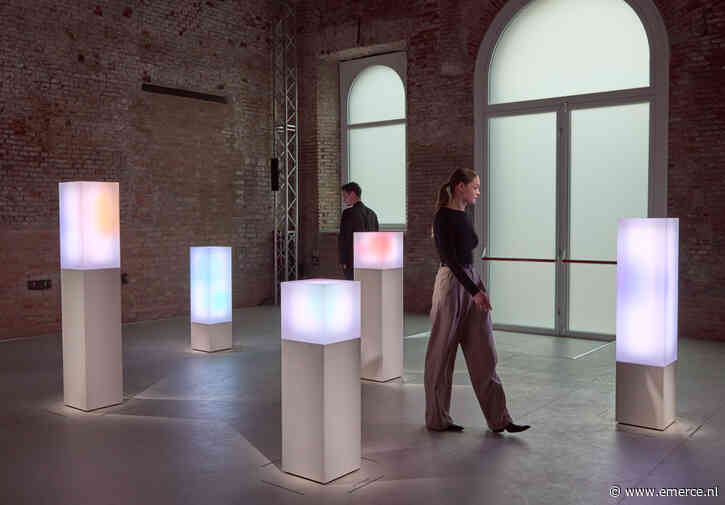 © www.emerce.nl