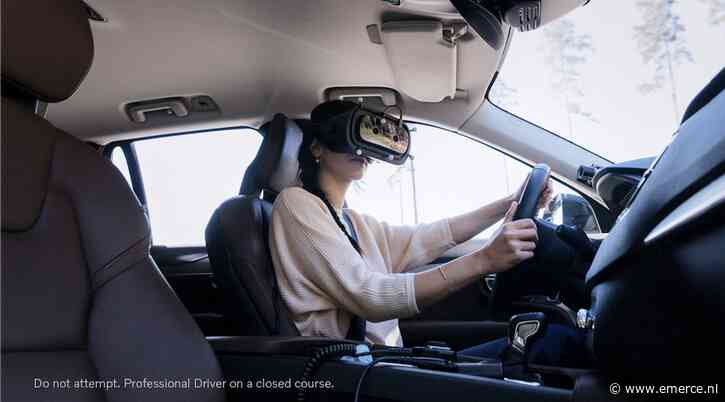 Do not attempt. Professional Driver on a closed course.

© www.emerce.nl