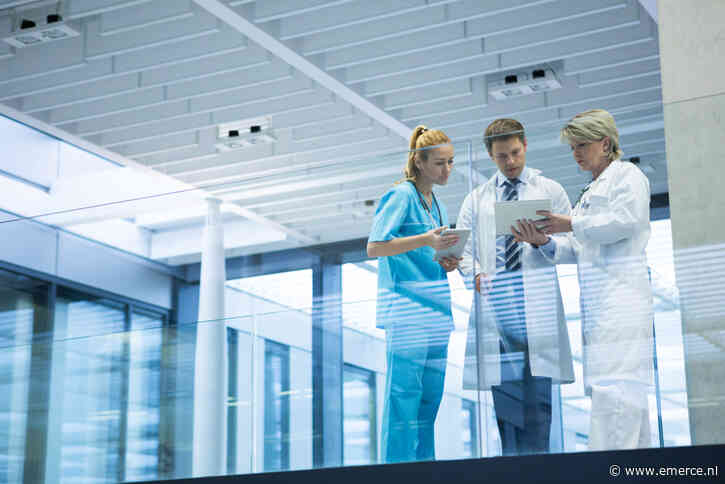 © www.emerce.nl