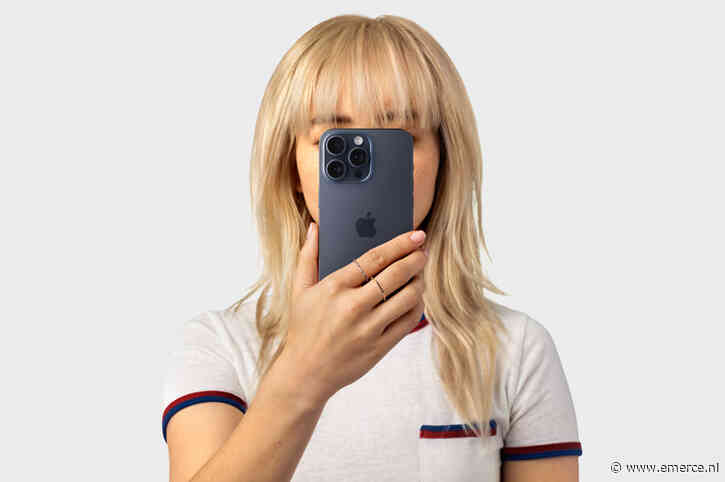 © www.emerce.nl