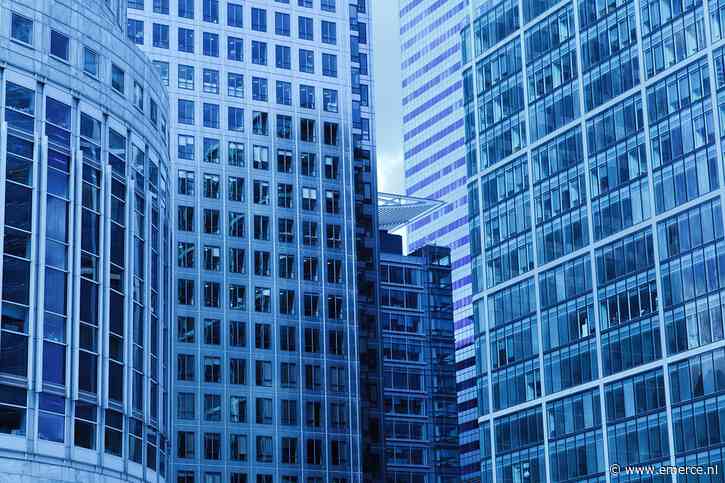 © www.emerce.nl