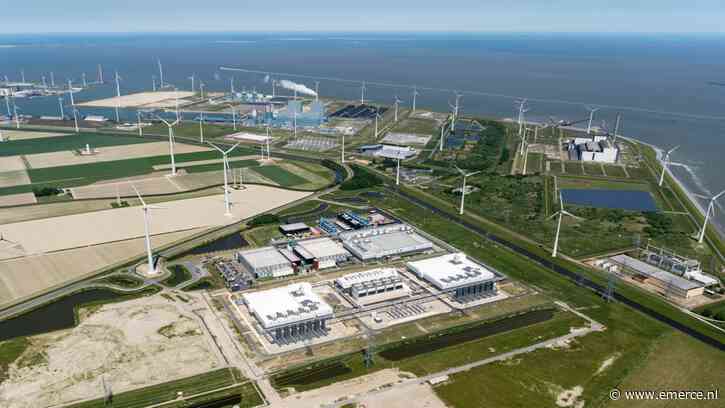 © www.emerce.nl