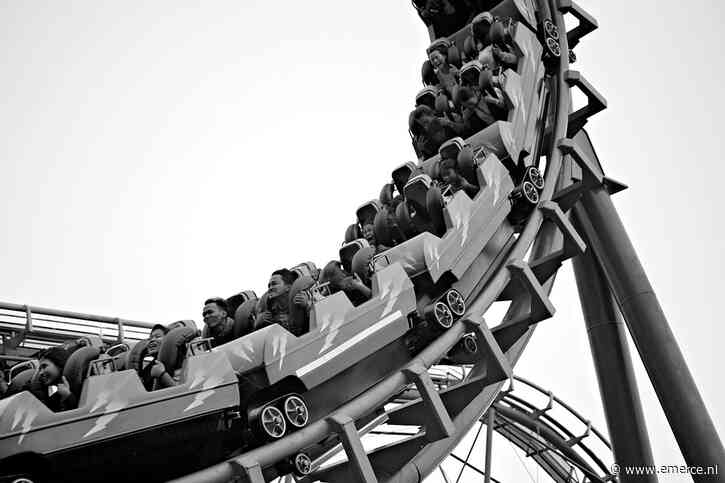 © www.emerce.nl