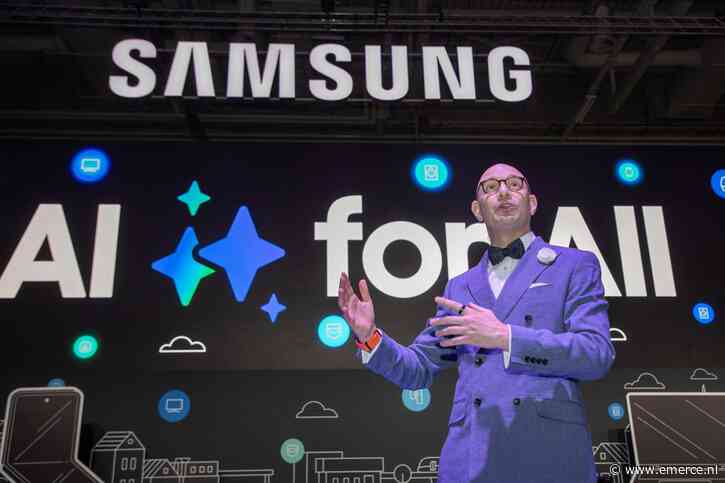 SAMSUNG

AI for All

© www.emerce.nl