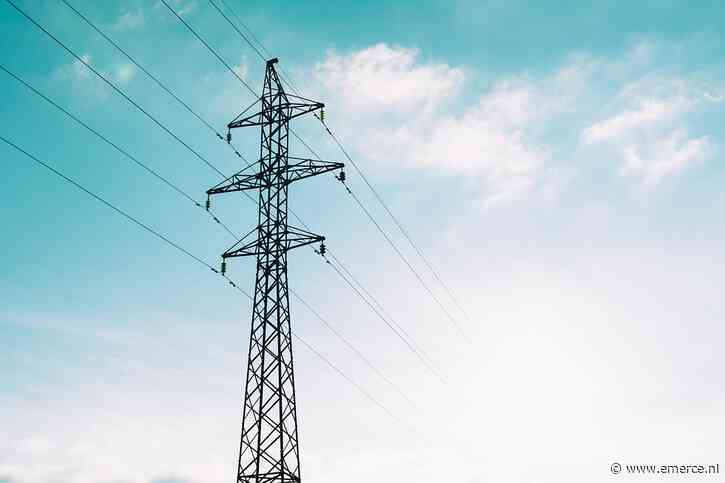 © www.emerce.nl