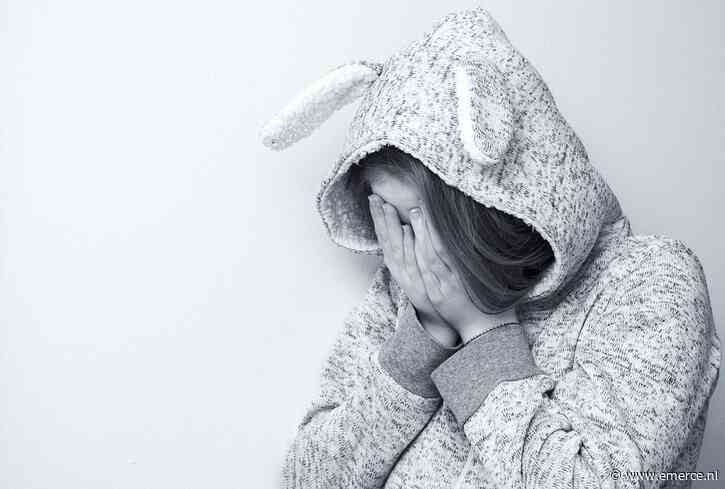 © www.emerce.nl