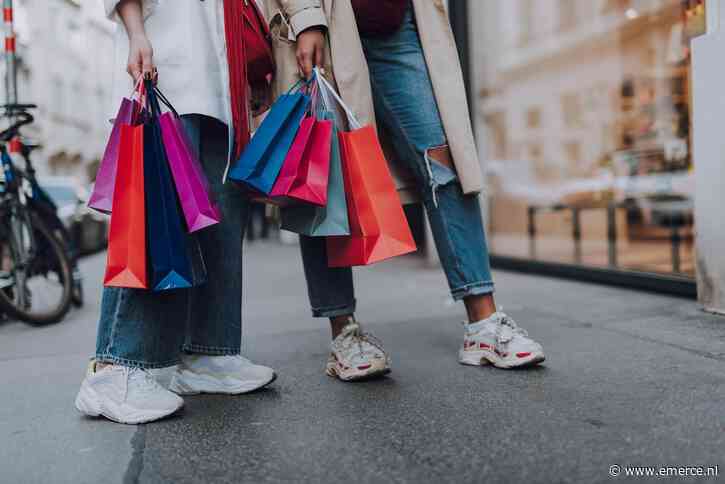 © www.emerce.nl