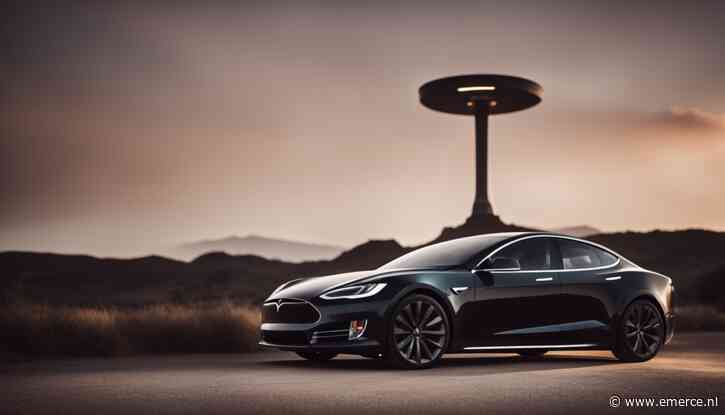 © www.emerce.nl