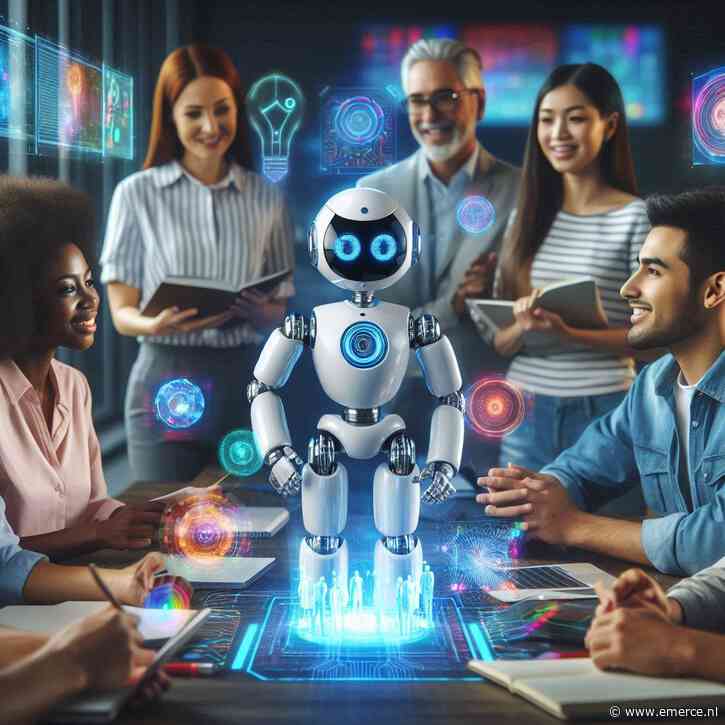 © www.emerce.nl